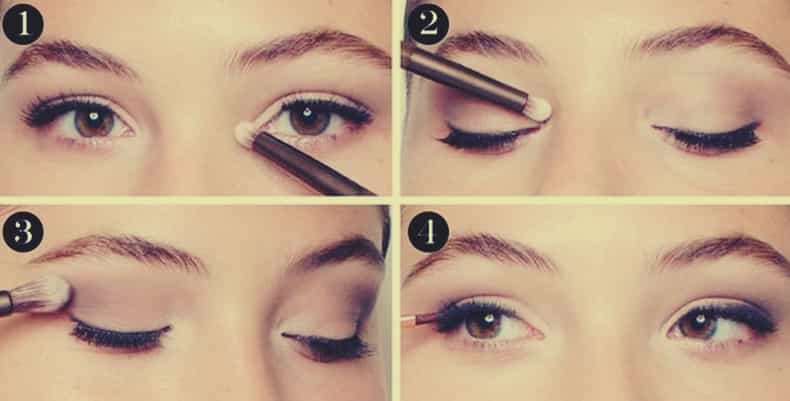 1
2
3
4